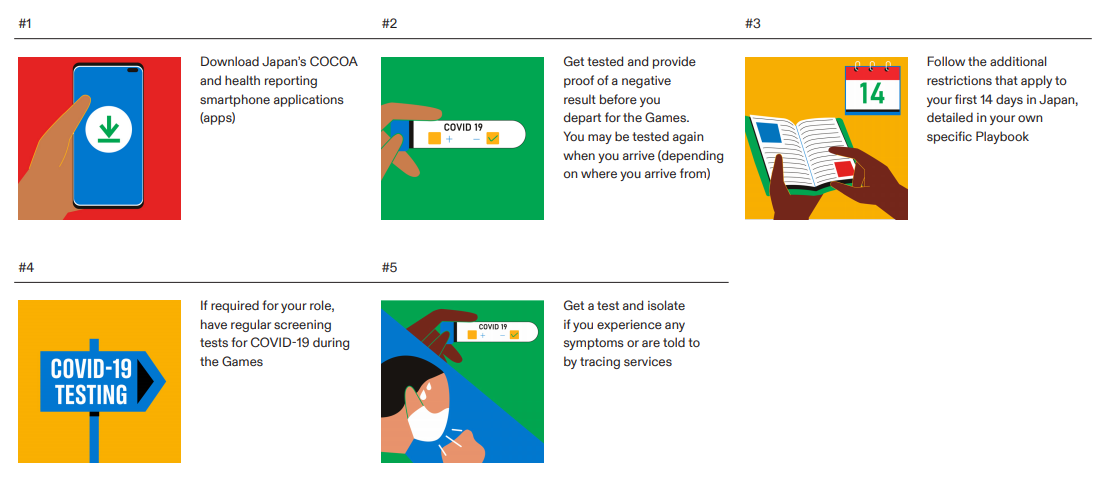 #1

Download Japan's COCOA and health reporting smartphone applications (apps)

#2

COVID 19
+ −

Get tested and provide proof of a negative result before you depart for the Games. You may be tested again when you arrive (depending on where you arrive from)

#3

14

Follow the additional restrictions that apply to your first 14 days in Japan, detailed in your own specific Playbook

#4

COVID-19 TESTING

If required for your role, have regular screening tests for COVID-19 during the Games

#5

COVID 19
+ −

Get a test and isolate if you experience any symptoms or are told to by tracing services