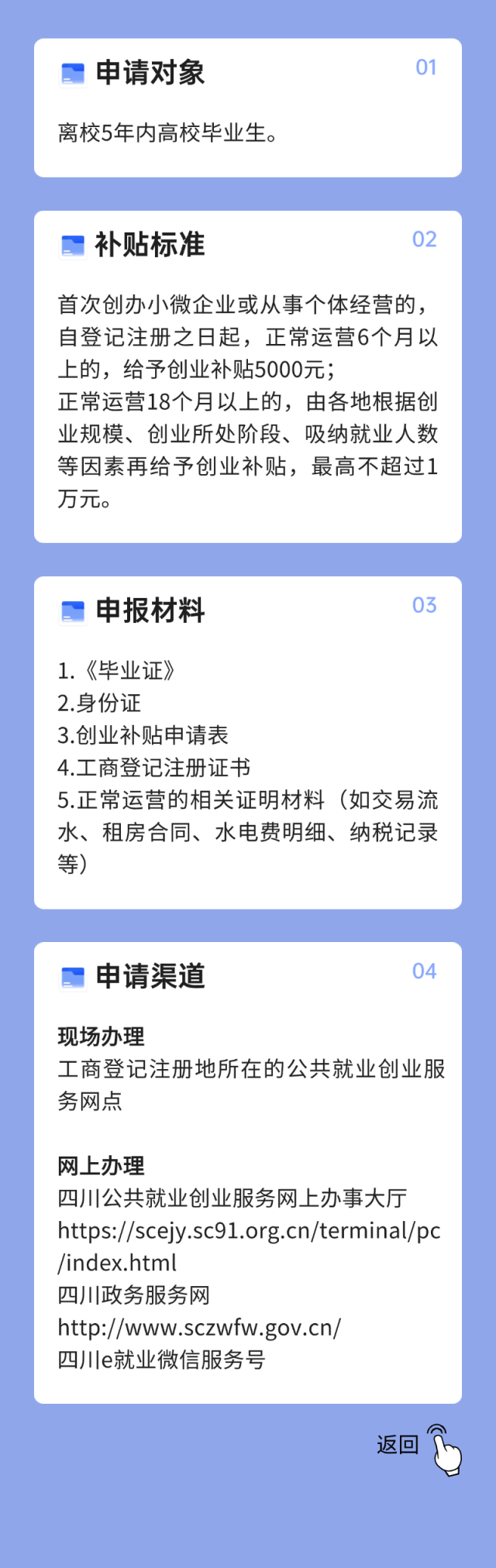 申请对象

01

离校5年内高校毕业生。

补贴标准

02

首次创办小微企业或从事个体经营的，自登记注册之日起，正常运营6个月以上的，给予创业补贴5000元；

正常运营18个月以上的，由各地根据创业规模、创业所处阶段、吸纳就业人数等因素再给予创业补贴，最高不超过1万元。

申报材料

03

1.《毕业证》
2.身份证
3.创业补贴申请表
4.工商登记注册证书
5.正常运营的相关证明材料（如交易流水、租房合同、水电费明细、纳税记录等）

申请渠道

04

现场办理
工商登记注册地所在的公共就业创业服务网点

网上办理
四川公共就业创业服务网上办事大厅
https://scejy.sc91.org.cn/terminal/pc/index.html
四川政务服务网
http://www.sczwfw.gov.cn/
四川e就业微信服务号

返回