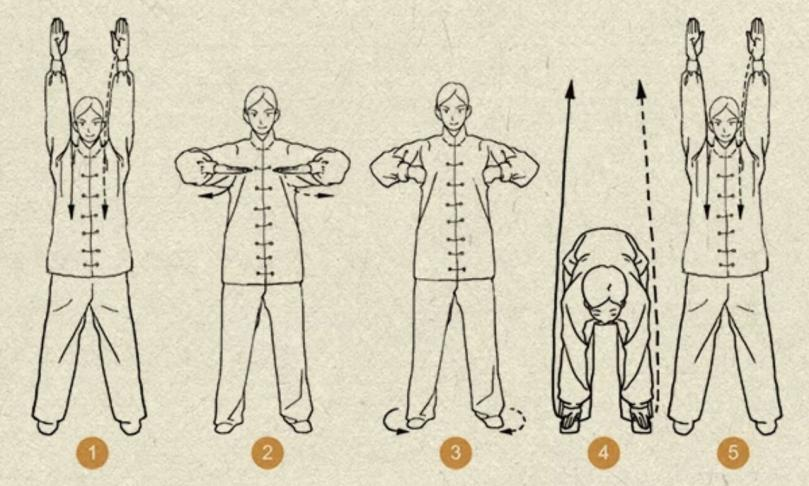 1

2

3

4

5