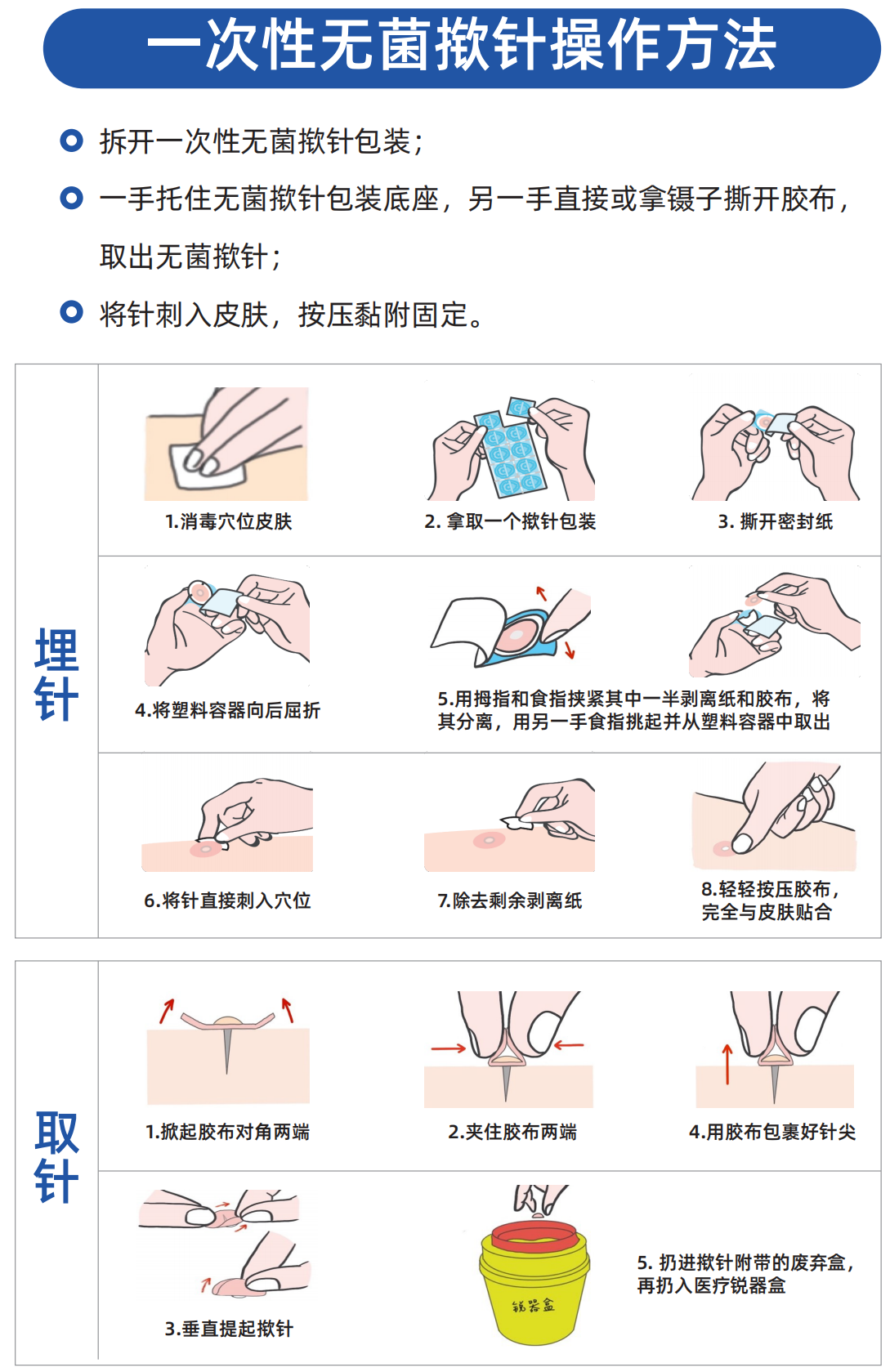 一次性无菌揿针操作方法

拆开一次性无菌揿针包装；

一手托住无菌揿针包装底座，另一手直接或拿镊子撕开胶布，取出无菌揿针；

将针刺入皮肤，按压黏附固定。

埋针

1.消毒穴位皮肤

2. 拿取一个揿针包装

3. 撕开密封纸

4.将塑料容器向后屈折

5.用拇指和食指挟紧其中一半剥离纸和胶布，将其分离，用另一手食指挑起并从塑料容器中取出

6.将针直接刺入穴位

7.除去剩余剥离纸

8.轻轻按压胶布，完全与皮肤贴合

取针

1.掀起胶布对角两端

2.夹住胶布两端

4.用胶布包裹好针尖

3.垂直提起揿针

锐器盒

5. 扔进揿针附带的废弃盒，再扔入医疗锐器盒