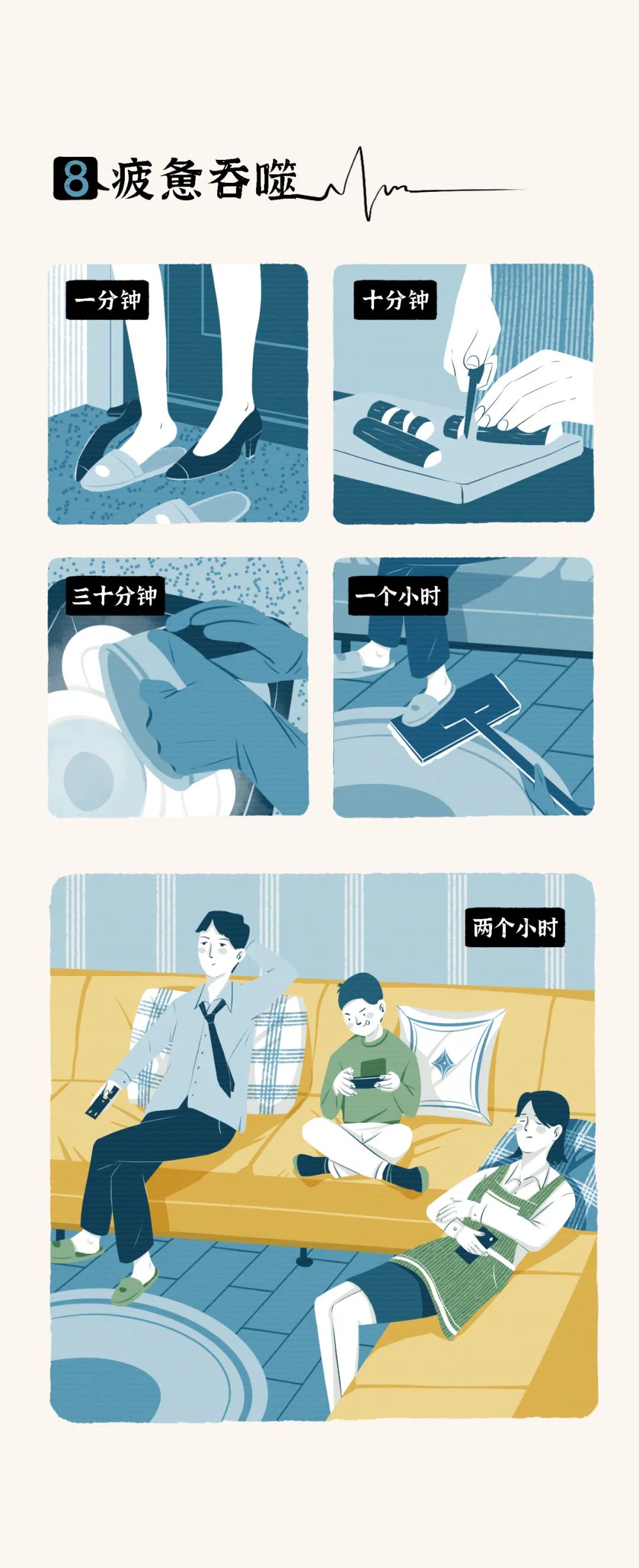 8 疲惫吞噬

一分钟

十分钟

三十分钟

一个小时

两个小时