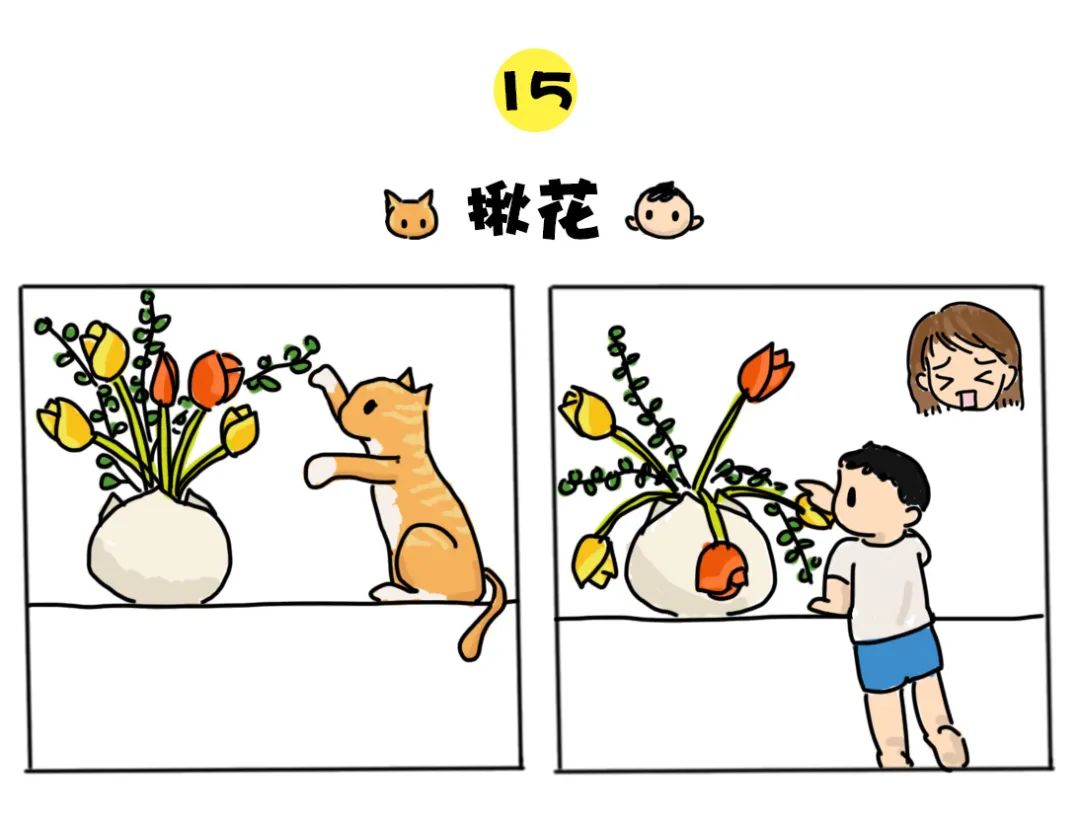 15

揪花