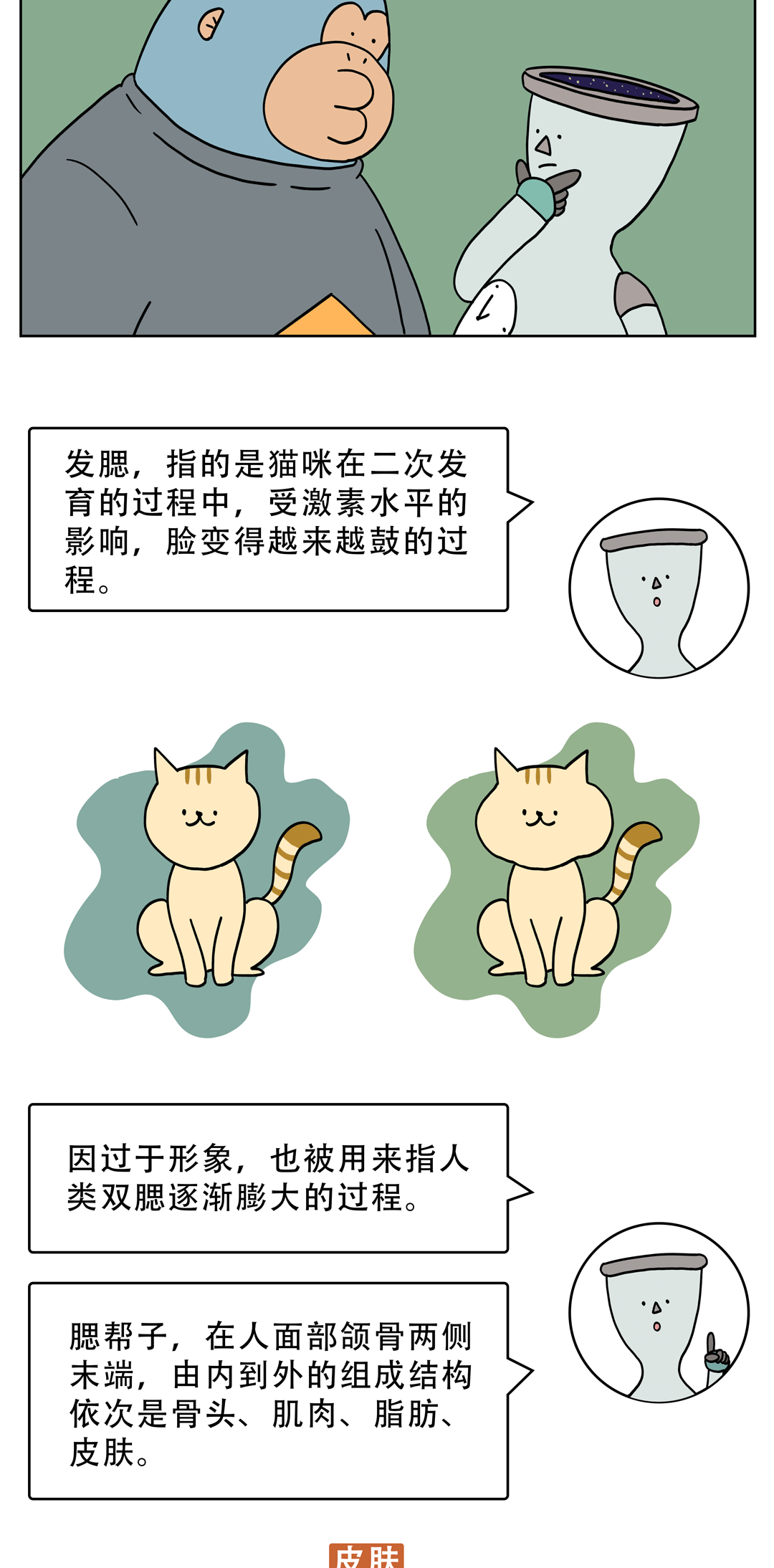 发腮，指的是猫咪在二次发育的过程中，受激素水平的影响，脸变得越来越鼓的过程。

因过于形象，也被用来指人类双腮逐渐膨大的过程。

腮帮子，在人面部颌骨两侧末端，由内到外的组成结构依次是骨头、肌肉、脂肪、皮肤。

皮肤