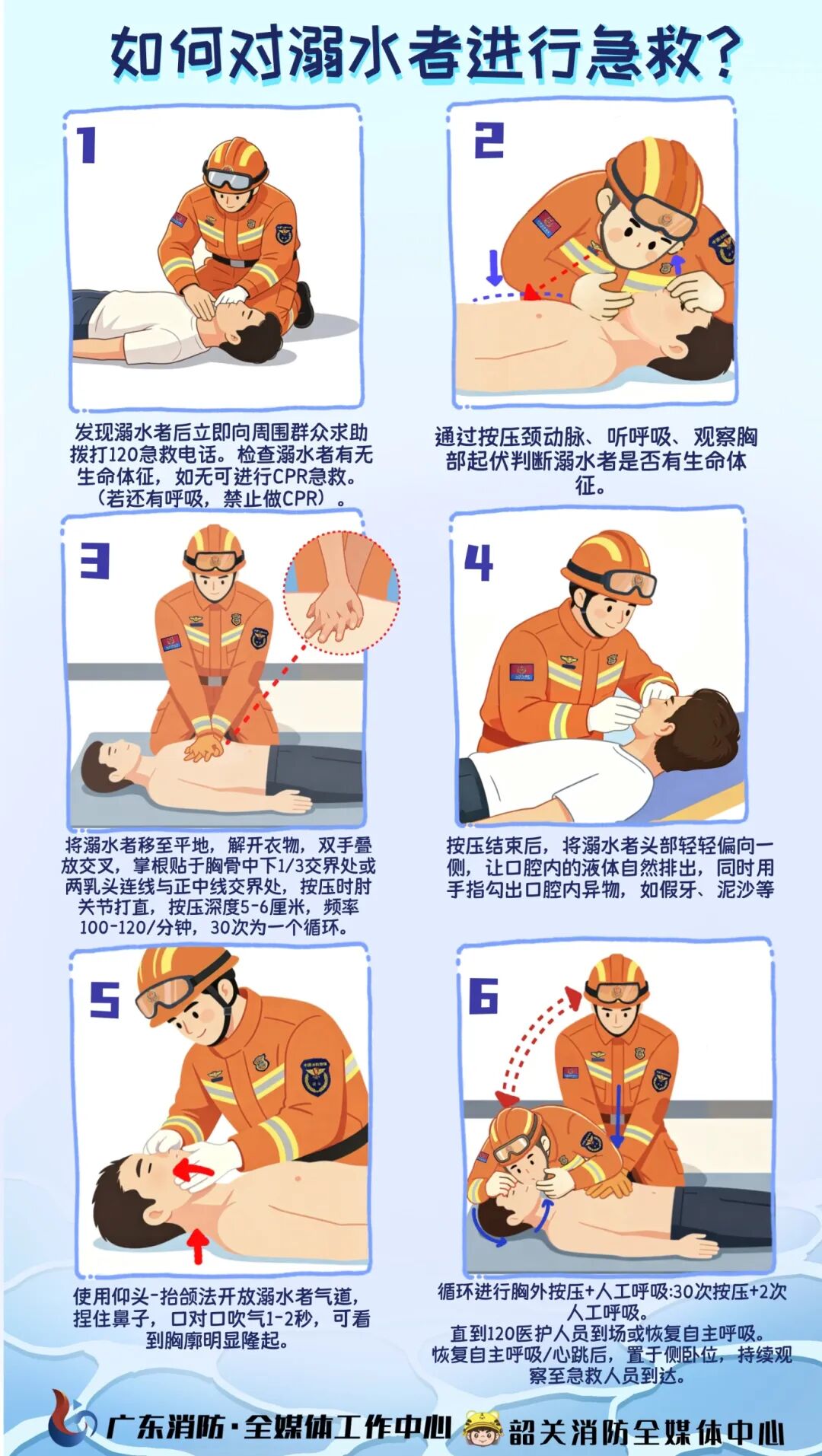 如何对溺水者进行急救?

1

发现溺水者后立即向周围群众求助拨打120急救电话。检查溺水者有无生命体征，如无可进行CPR急救。（若还有呼吸，禁止做CPR）。

2

通过按压颈动脉、听呼吸、观察胸部起伏判断溺水者是否有生命体征。

3

将溺水者移至平地，解开衣物，双手叠放交叉，掌根贴于胸骨中下1/3交界处或两乳头连线与正中线交界处，按压时肘关节打直，按压深度5-6厘米，频率100-120/分钟，30次为一个循环。

4

按压结束后，将溺水者头部轻轻偏向一侧，让口腔内的液体自然排出，同时用手指勾出口腔内异物，如假牙、泥沙等

5

使用仰头-抬颌法开放溺水者气道，捏住鼻子，口对口吹气1-2秒，可看到胸廓明显隆起。

6

循环进行胸外按压+人工呼吸:30次按压+2次人工呼吸。
直到120医护人员到场或恢复自主呼吸。
恢复自主呼吸/心跳后，置于侧卧位，持续观察至急救人员到达。

广东消防·全媒体工作中心 韶关消防全媒体中心